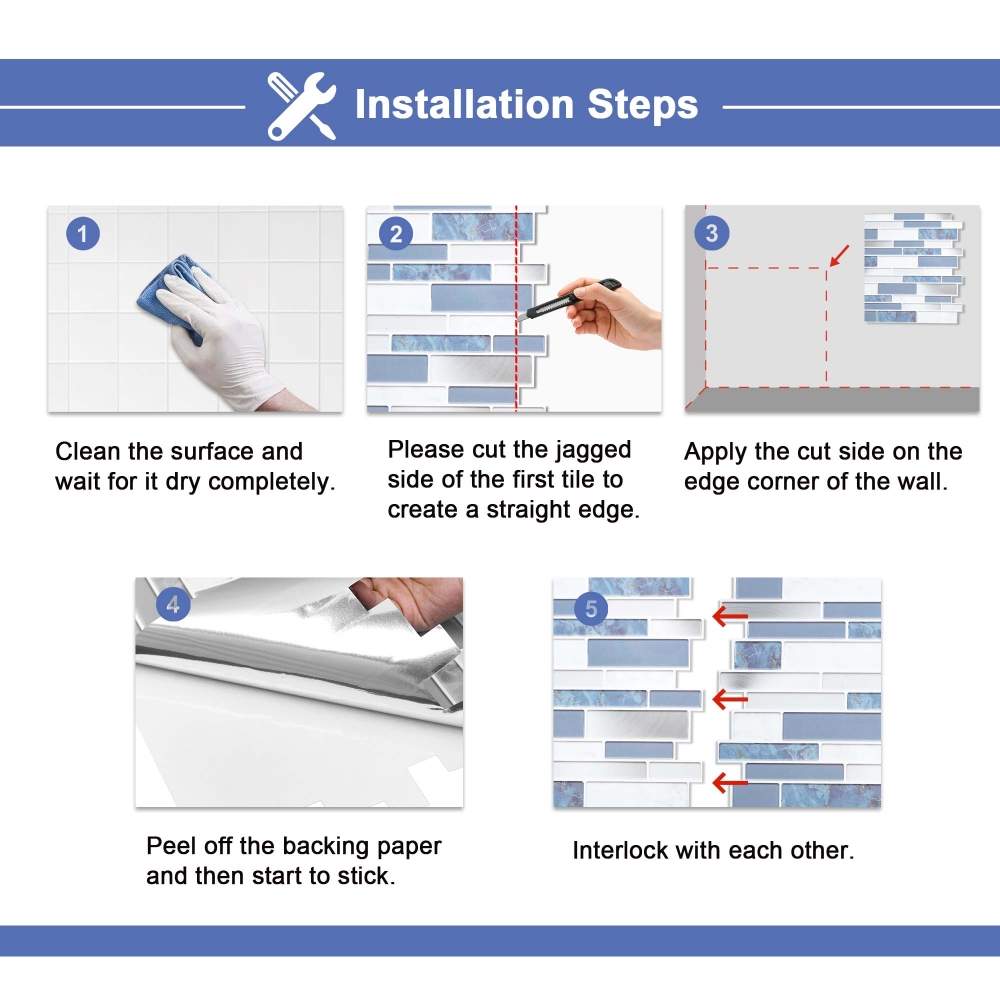 Installation Steps

1

Clean the surface and wait for it dry completely.

2

Please cut the jagged side of the first tile to create a straight edge.

3

Apply the cut side on the edge corner of the wall.

4

Peel off the backing paper and then start to stick.

5

Interlock with each other.